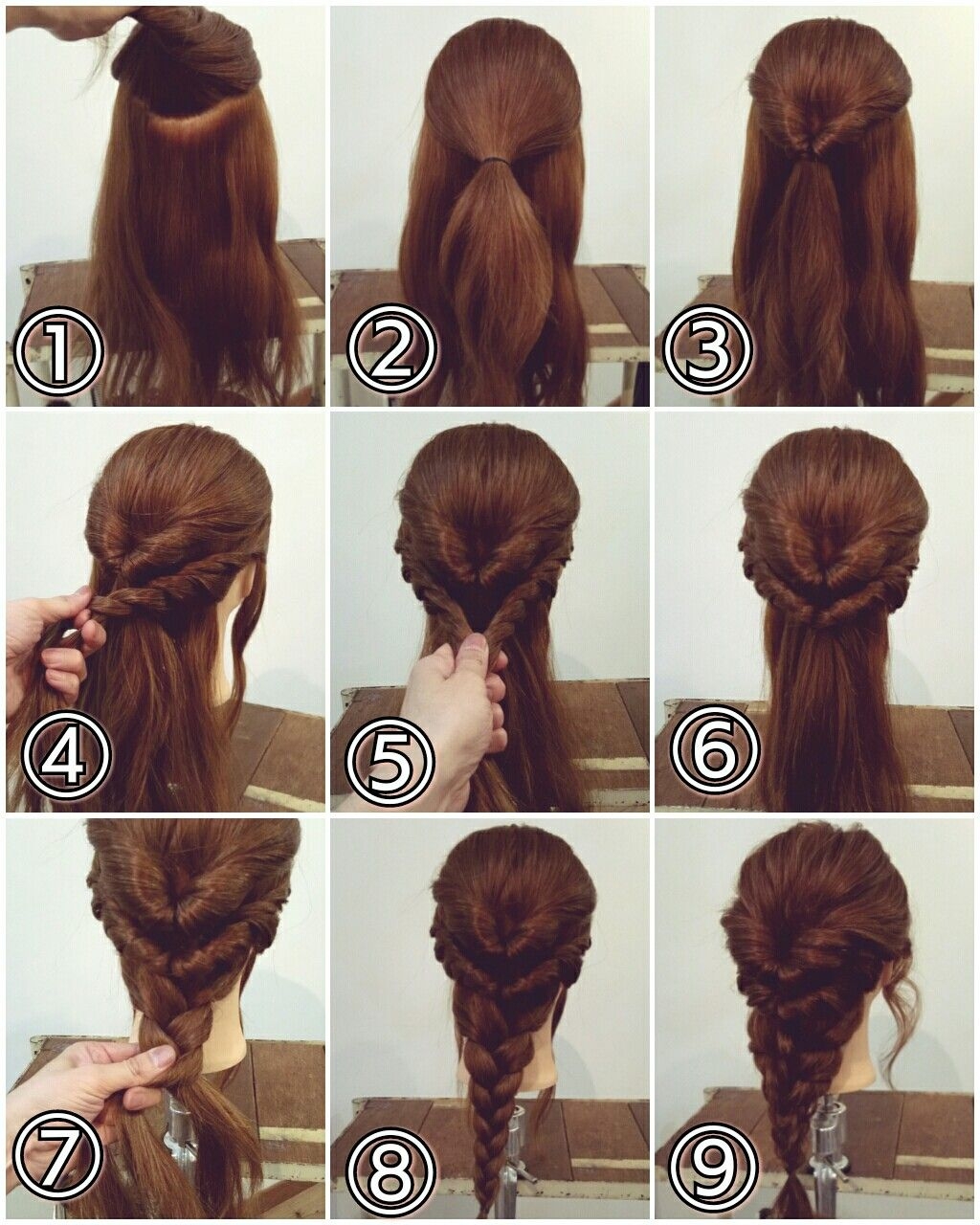 ①

②

③

④

⑤

⑥

⑦

⑧

⑨