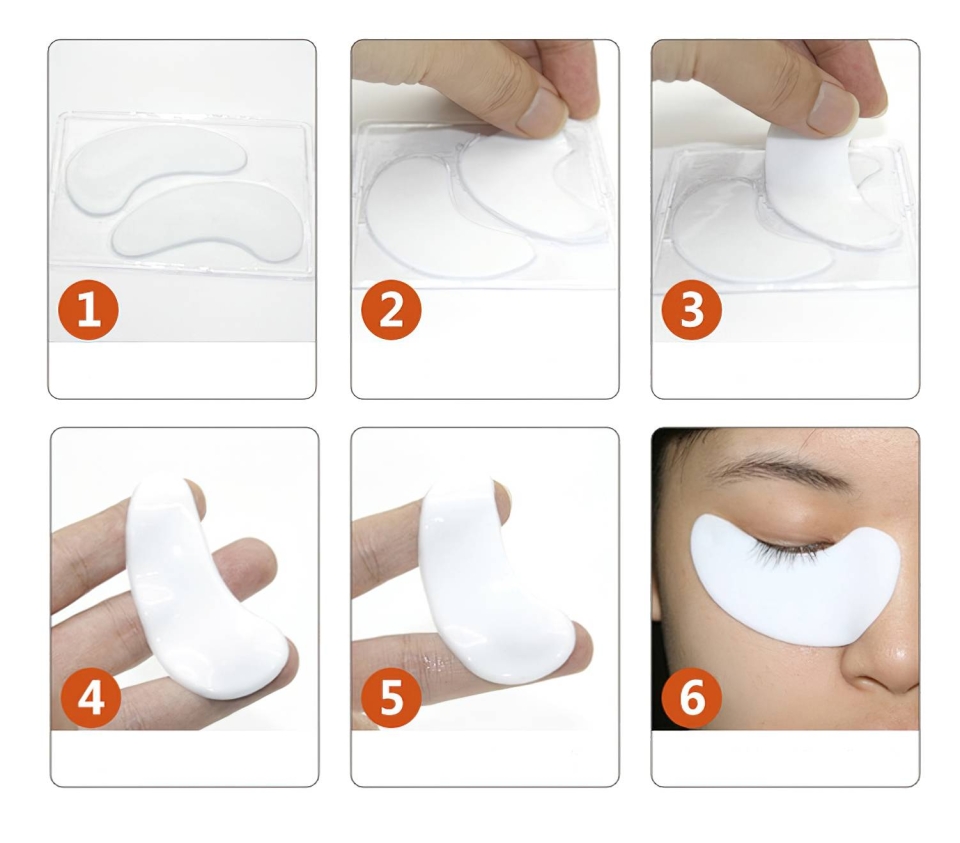 1

2

3

4

5

6