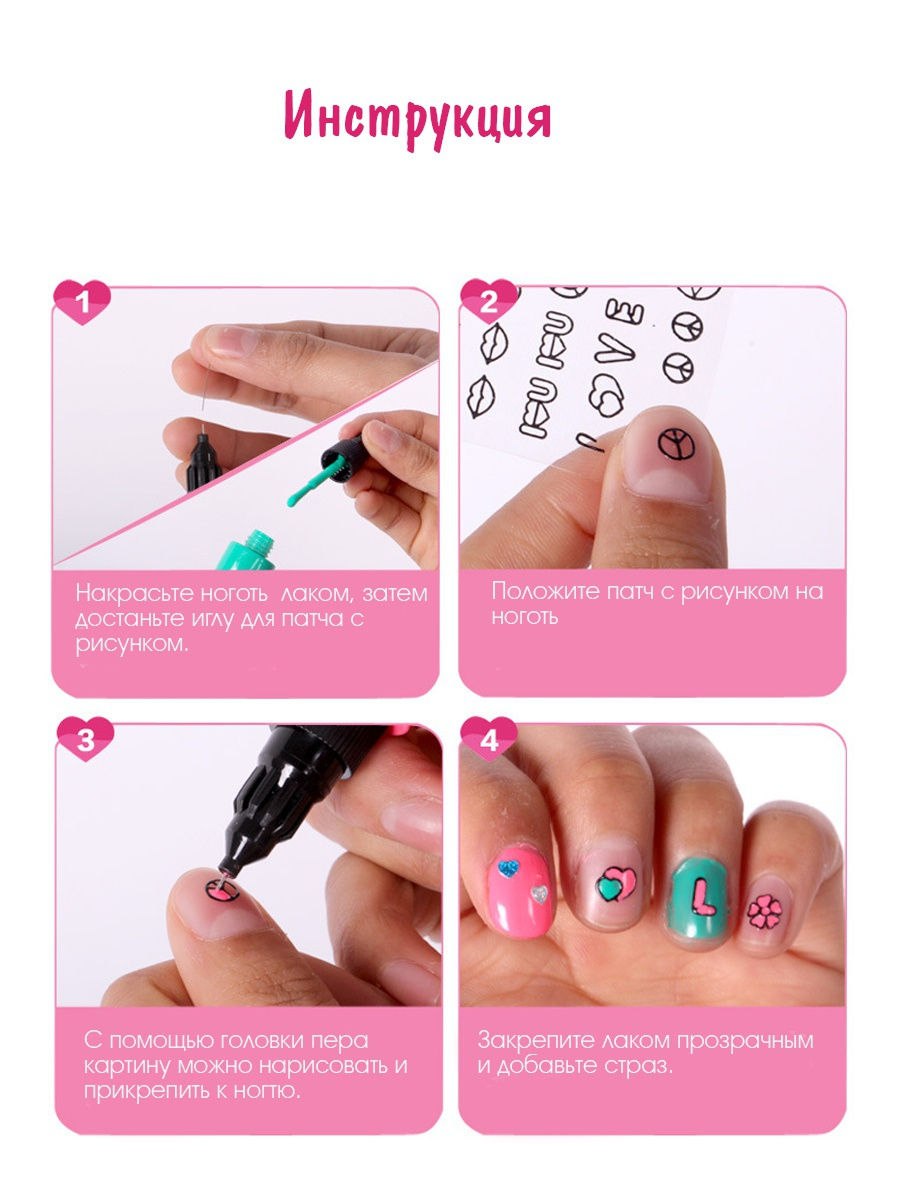 Инструкция

1

Накрасьте ноготь лаком, затем достаньте иглу для патча с рисунком.

2

KU KU
LOVE

Положите патч с рисунком на ноготь

3

С помощью головки пера картину можно нарисовать и прикрепить к ногтю.

4

L

Закрепите лаком прозрачным и добавьте страз.