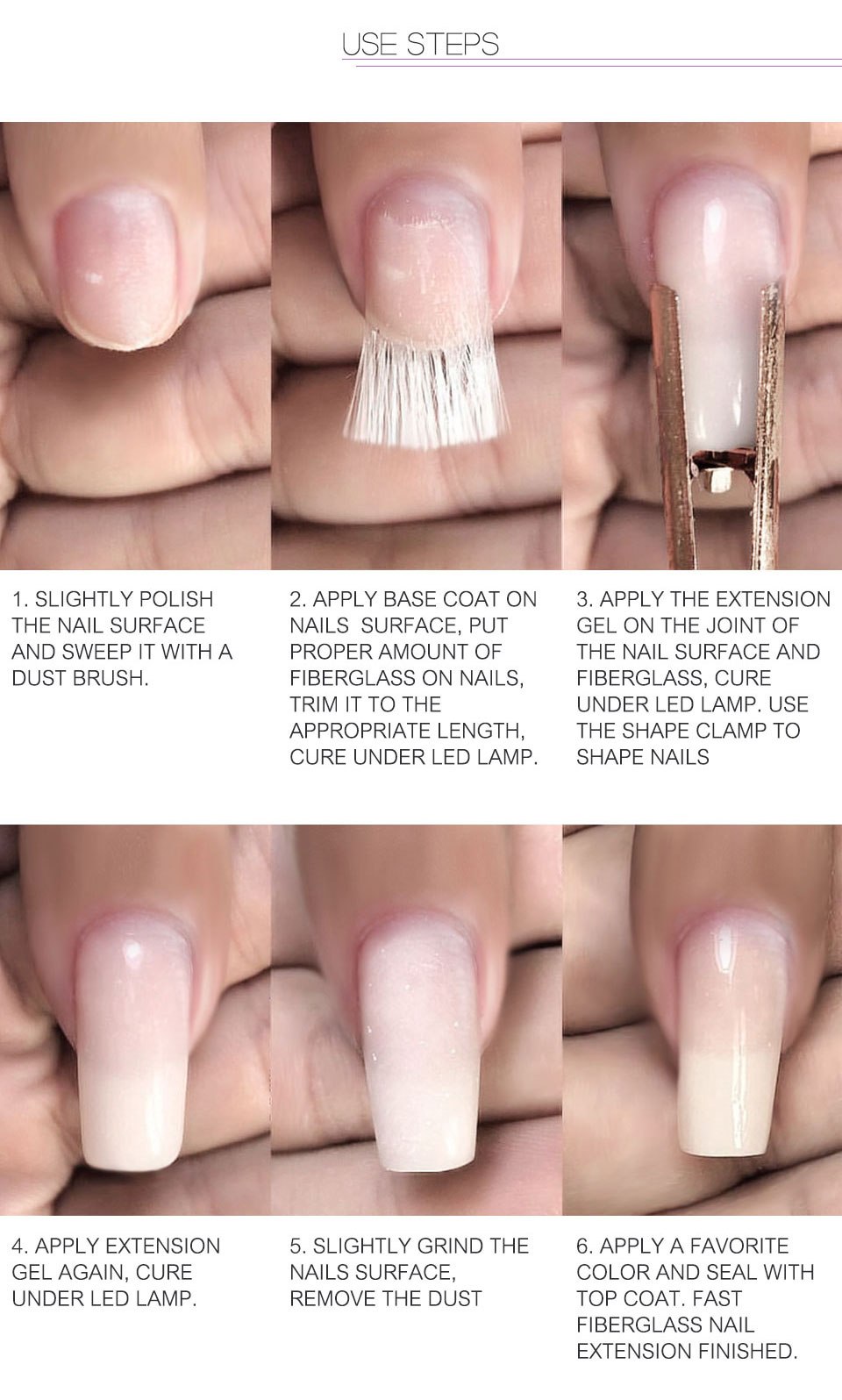 USE STEPS

1. SLIGHTLY POLISH THE NAIL SURFACE AND SWEEP IT WITH A DUST BRUSH.

2. APPLY BASE COAT ON NAILS SURFACE, PUT PROPER AMOUNT OF FIBERGLASS ON NAILS, TRIM IT TO THE APPROPRIATE LENGTH, CURE UNDER LED LAMP.

3. APPLY THE EXTENSION GEL ON THE JOINT OF THE NAIL SURFACE AND FIBERGLASS, CURE UNDER LED LAMP. USE THE SHAPE CLAMP TO SHAPE NAILS

4. APPLY EXTENSION GEL AGAIN, CURE UNDER LED LAMP.

5. SLIGHTLY GRIND THE NAILS SURFACE, REMOVE THE DUST

6. APPLY A FAVORITE COLOR AND SEAL WITH TOP COAT. FAST FIBERGLASS NAIL EXTENSION FINISHED.