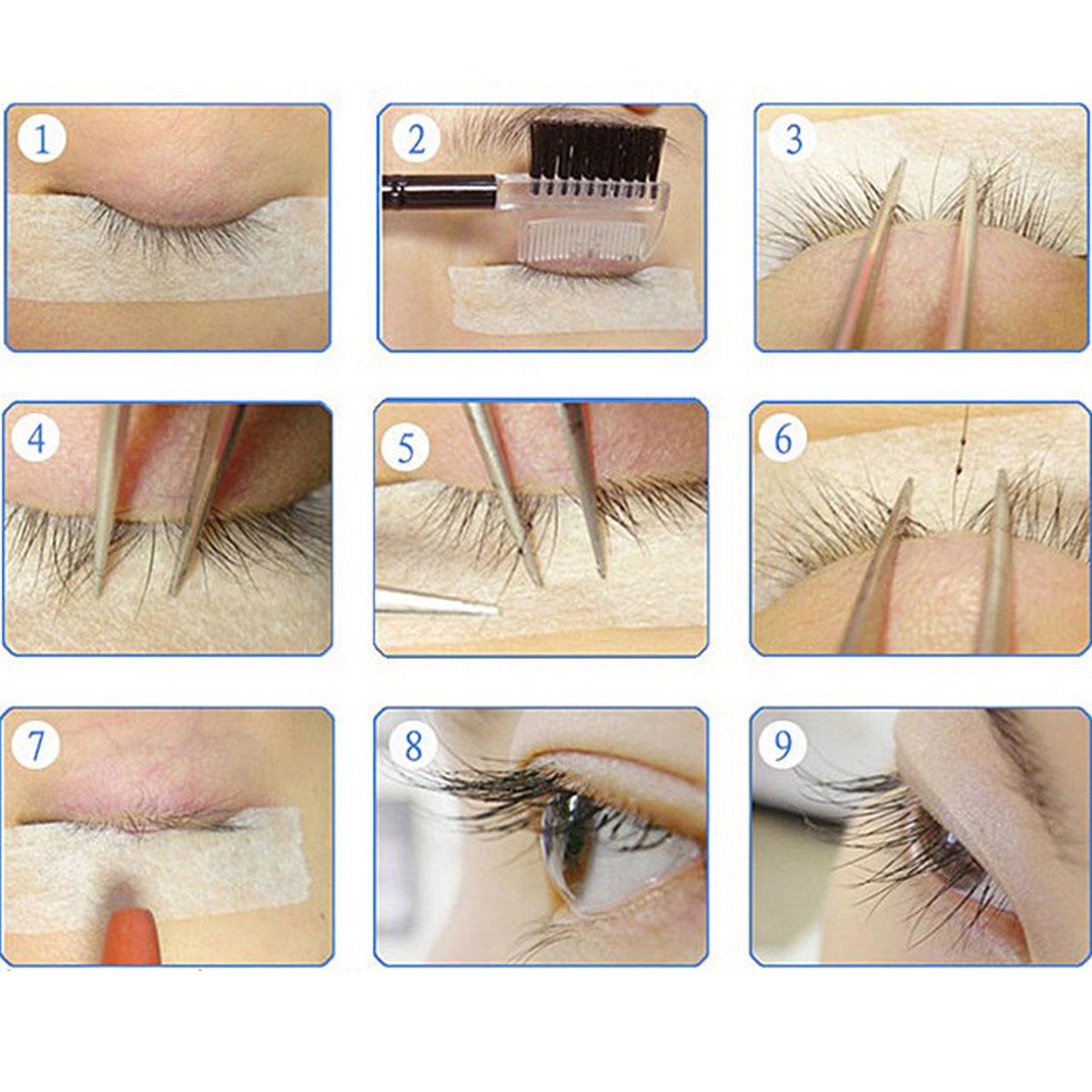 1

2

3

4

5

6

7

8

9