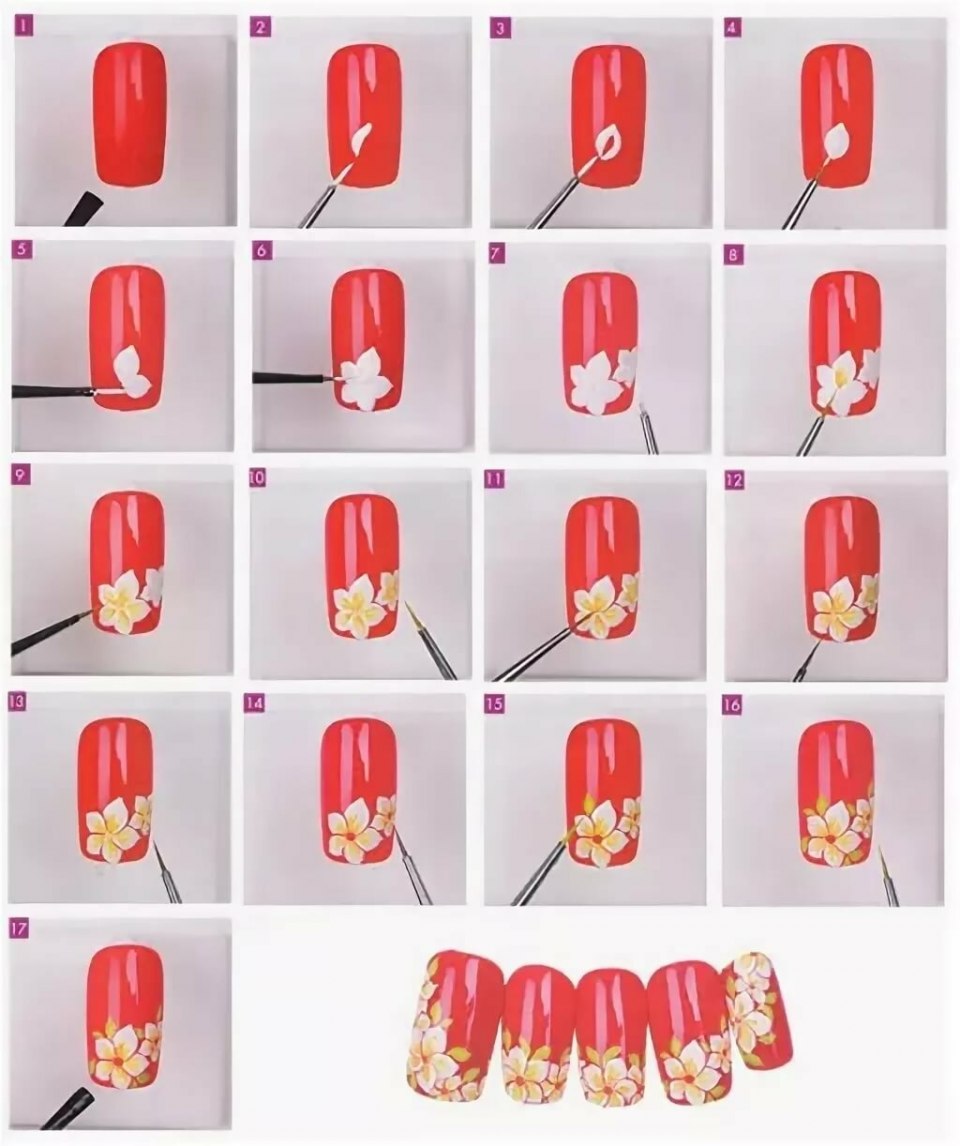 1
2
3
4
5
6
7
8
9
10
11
12
13
14
15
16
17