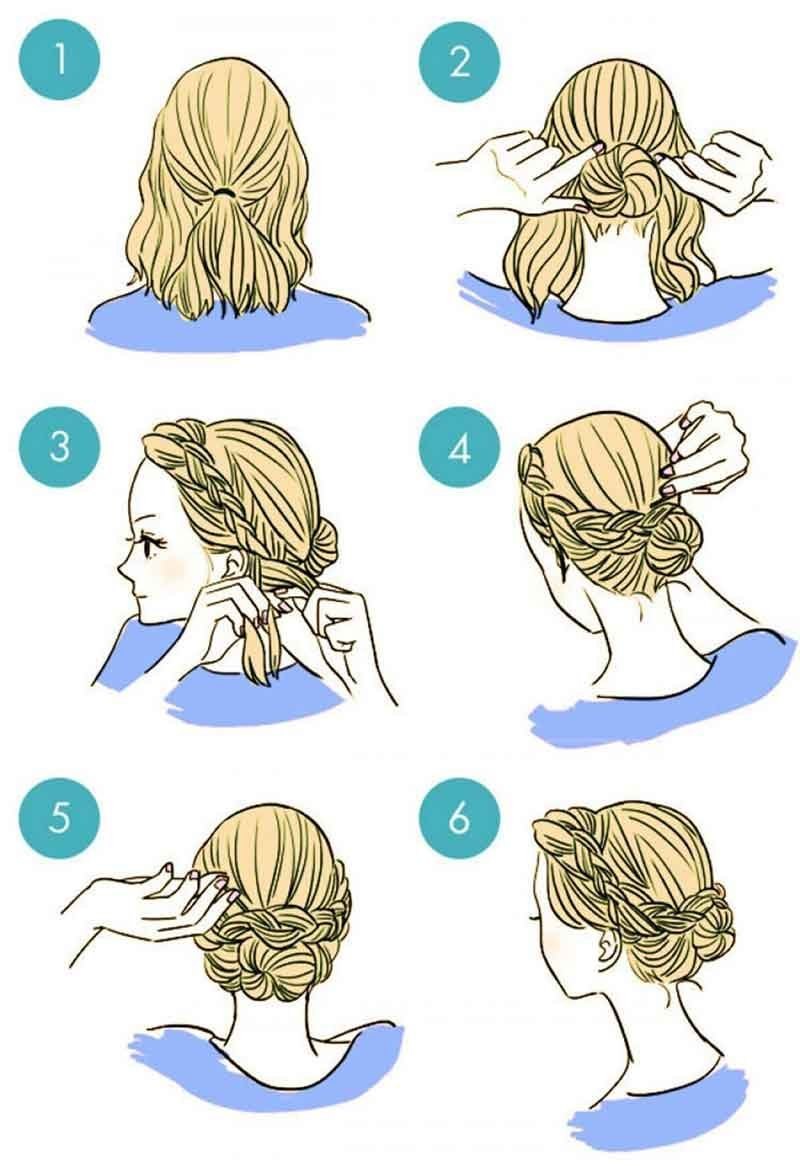 1
2
3
4
5
6